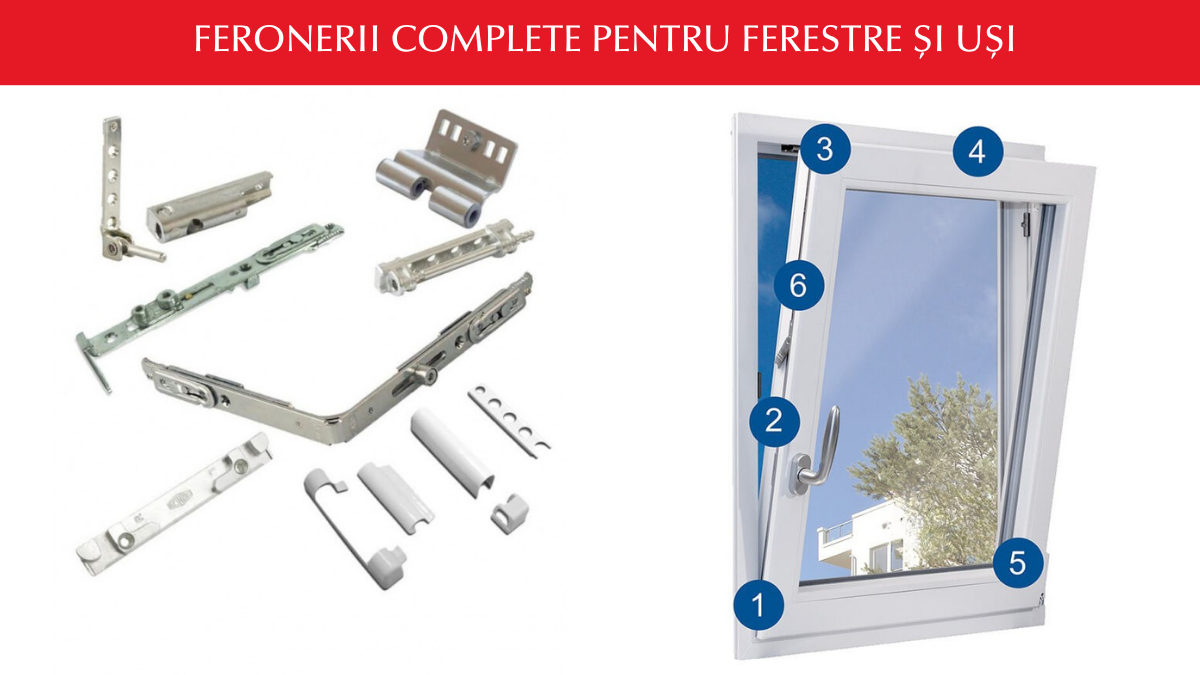 FERONERII COMPLETE PENTRU FERESTRE ȘI UȘI

3
4
6
2
5
1